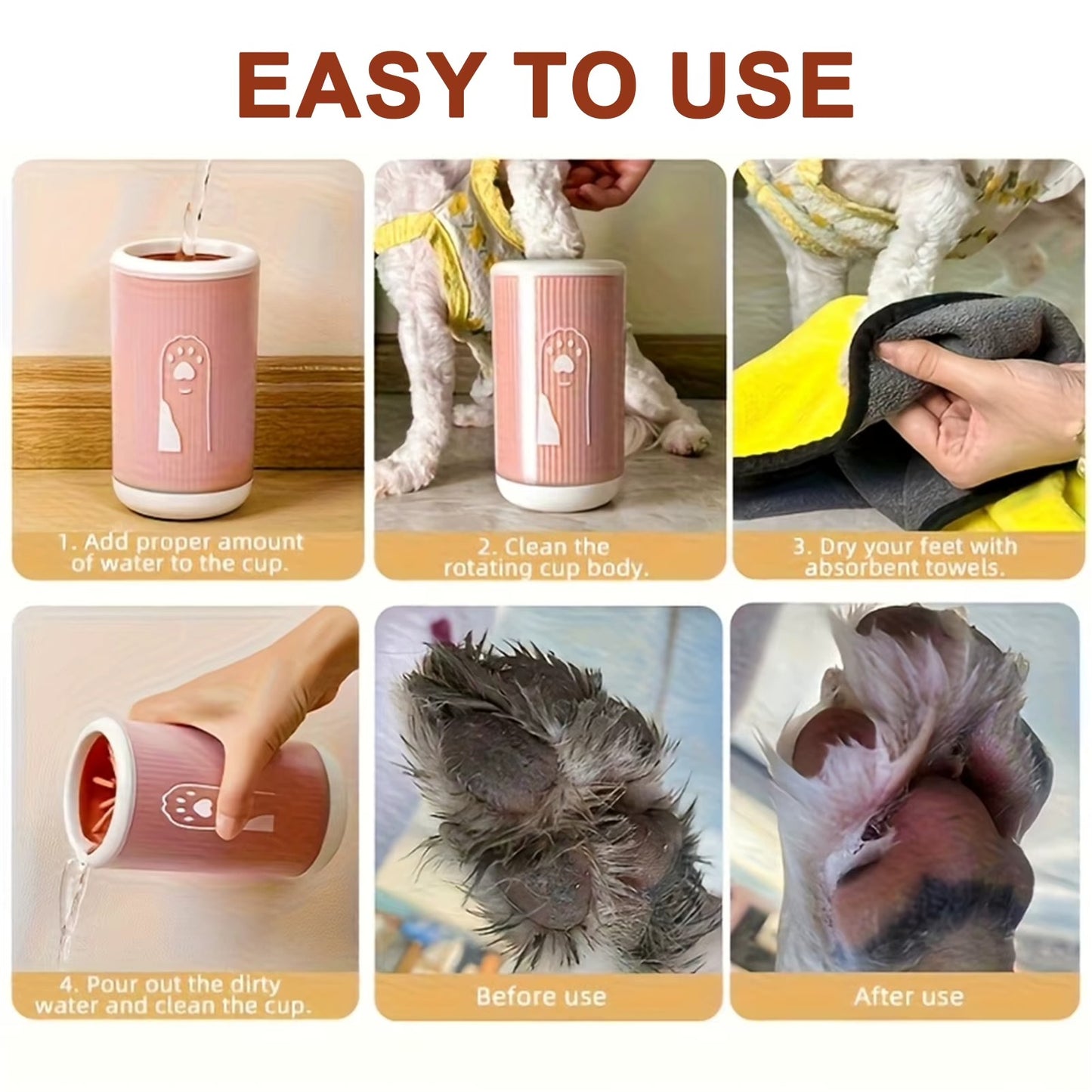 EASY TO USE

1. Add proper amount of water to the cup.

2. Clean the rotating cup body.

3. Dry your feet with absorbent towels.

4. Pour out the dirty water and clean the cup.

Before use

After use